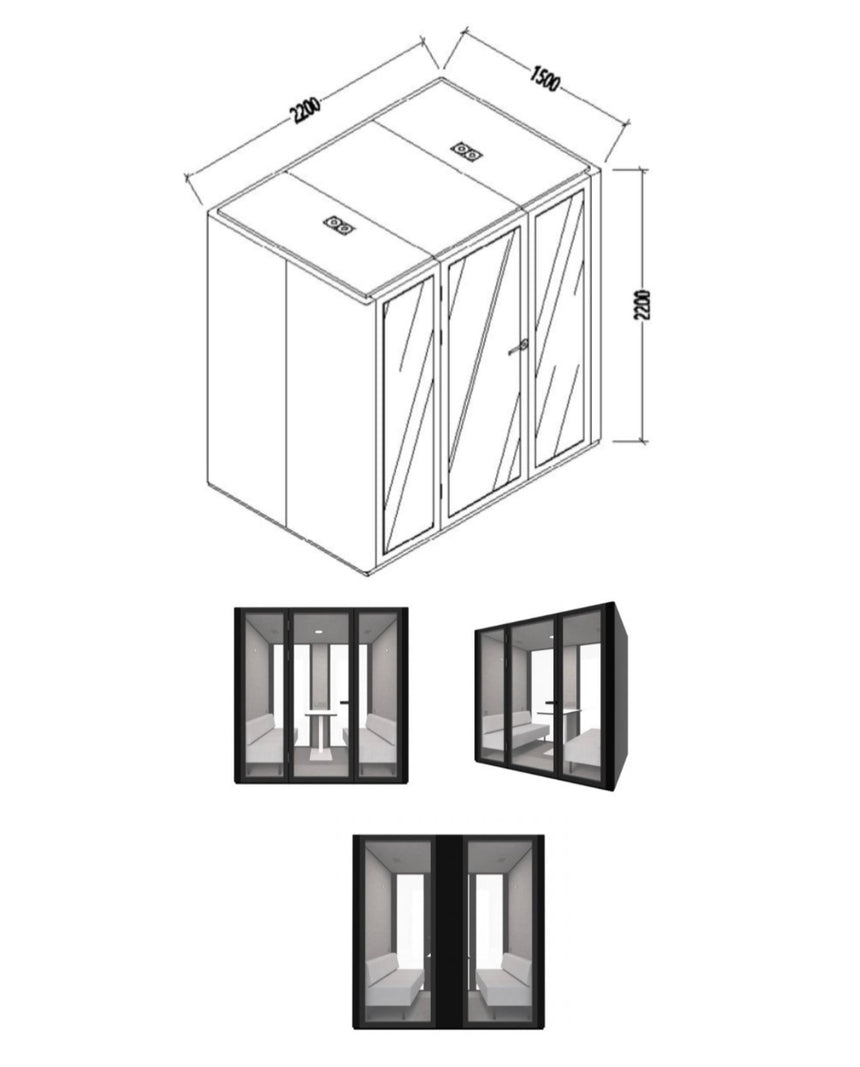 2200

1500

2200